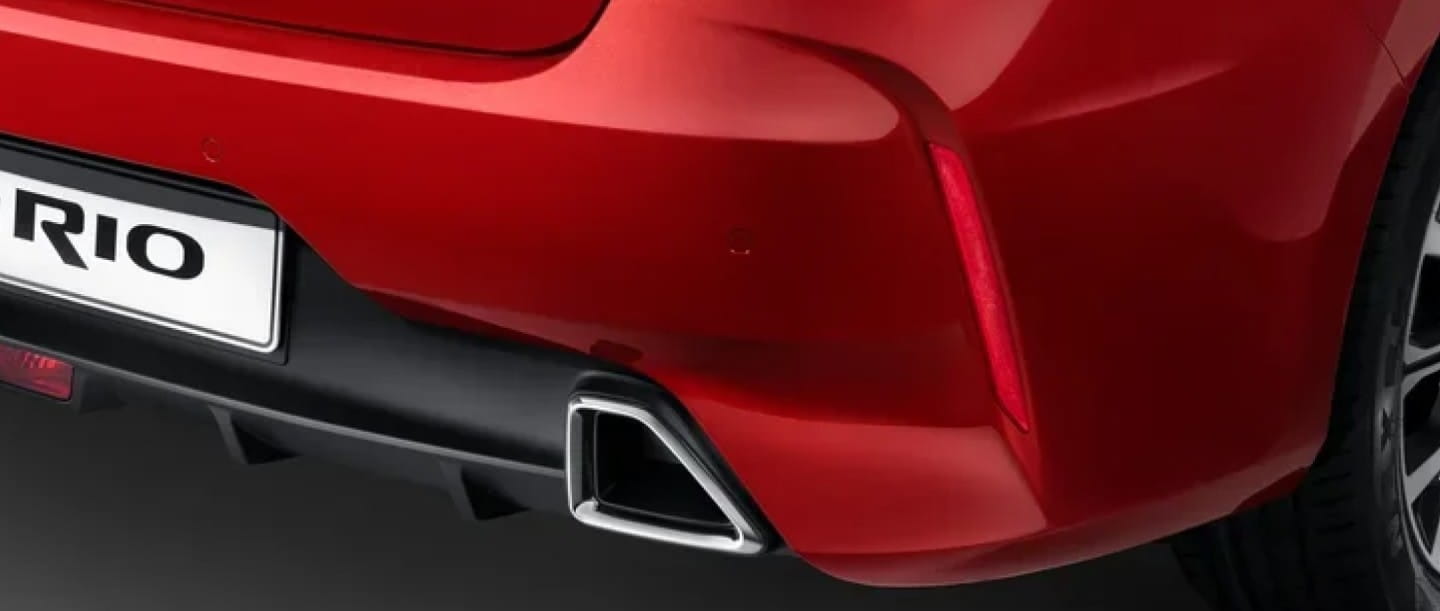 RIO