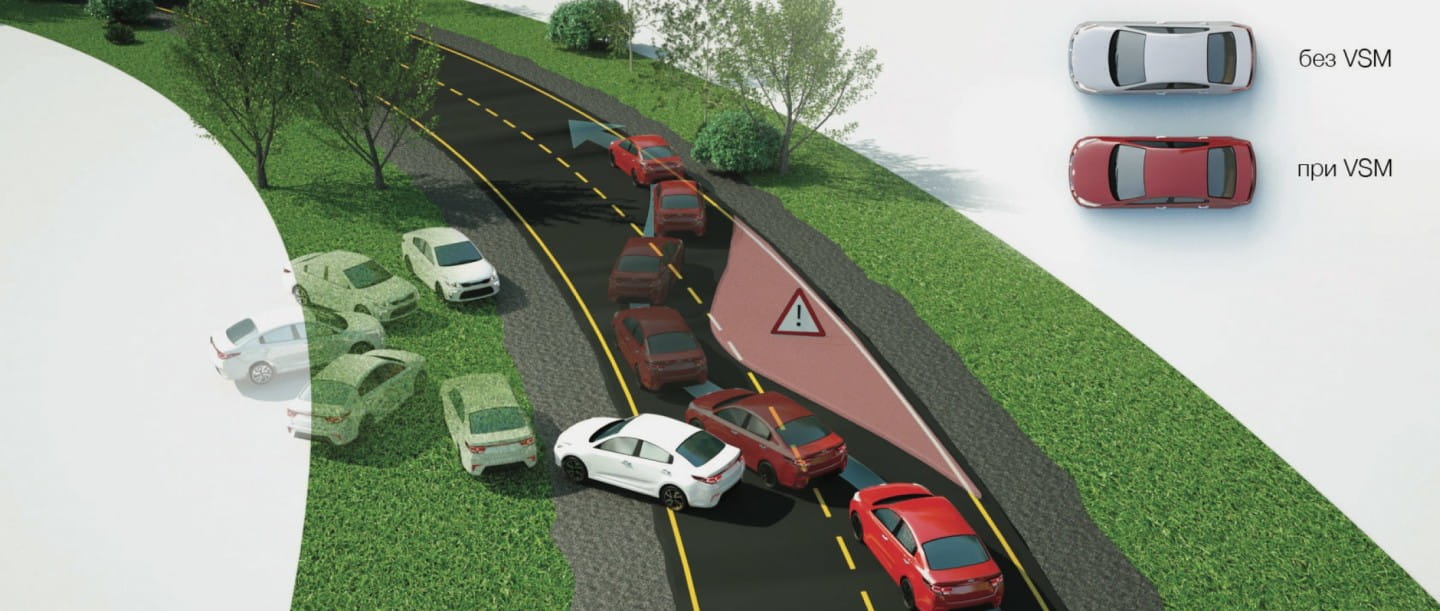 без VSM

при VSM