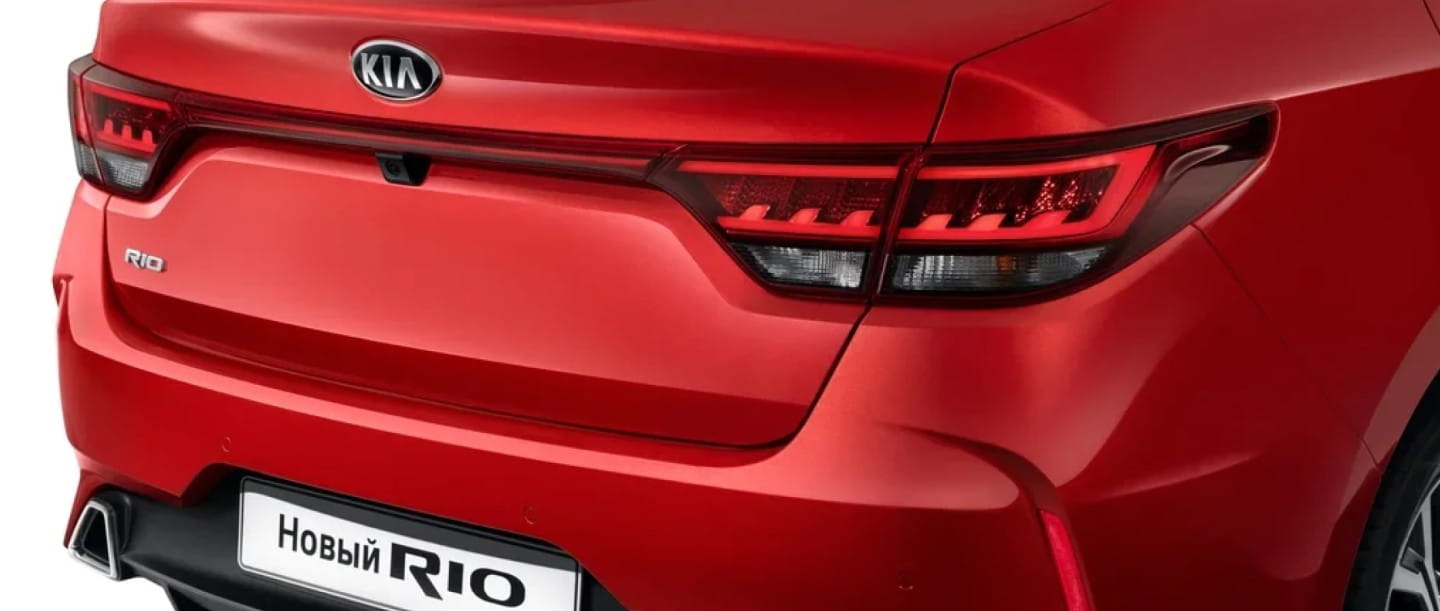 KIA

RIO

Новый RIO