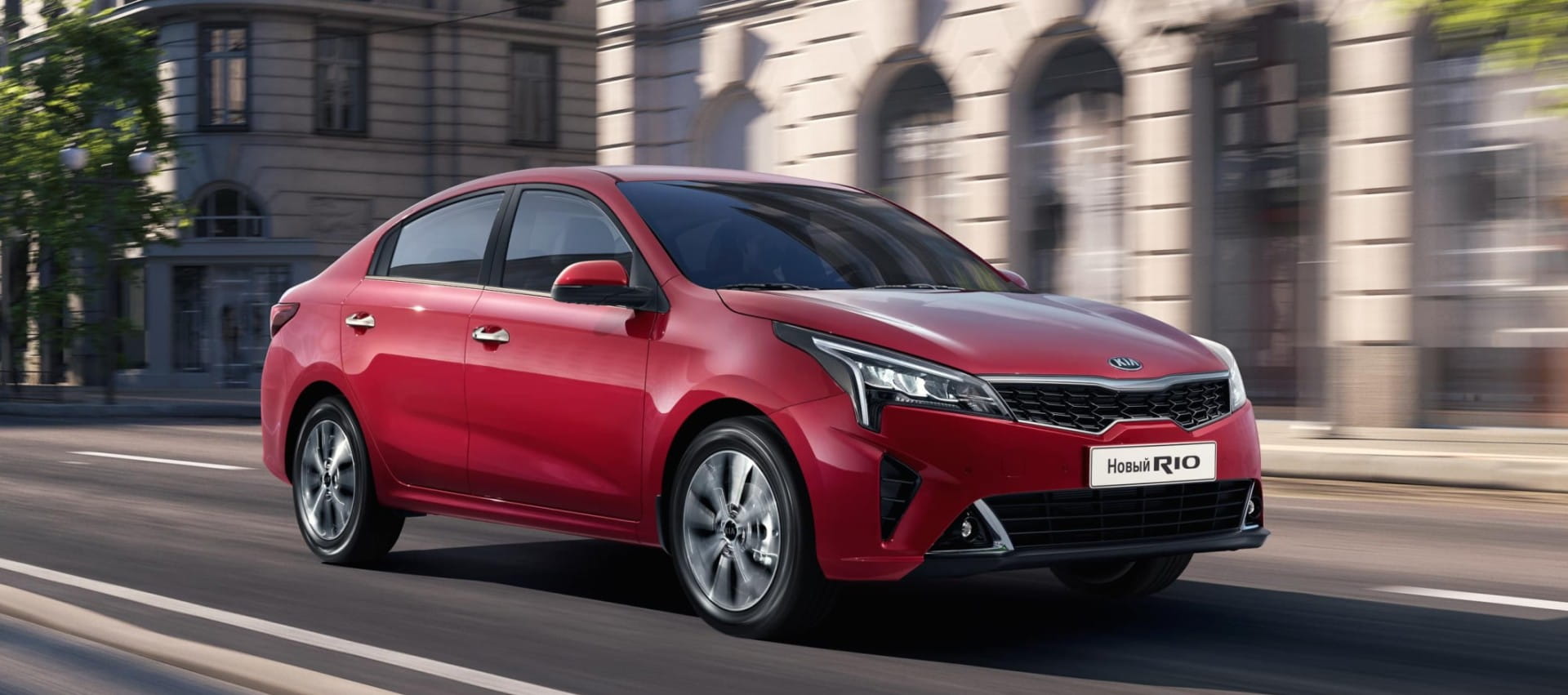 KIA

Новый RIO