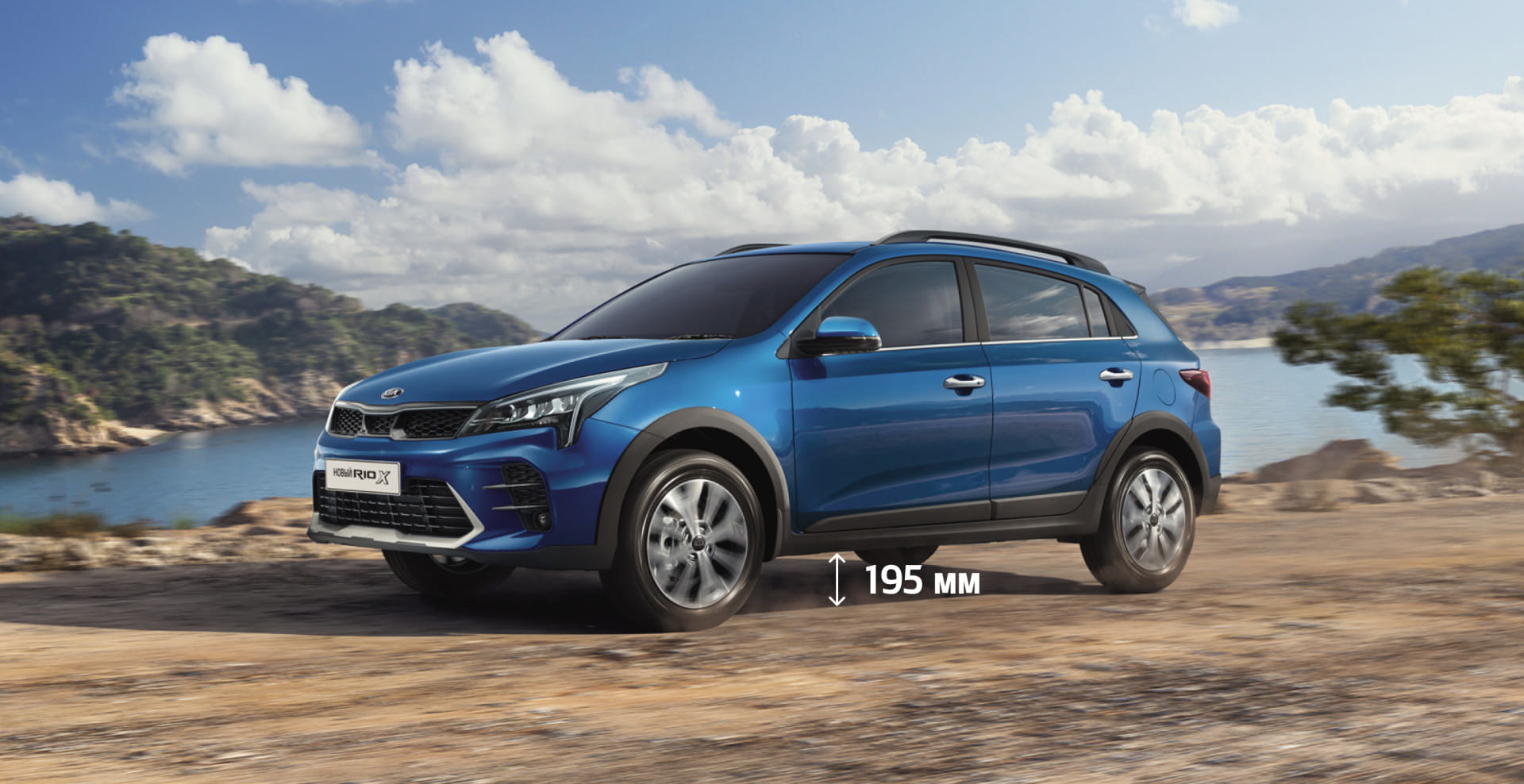 KIA

НОВЫЙ RIO X

195 мм