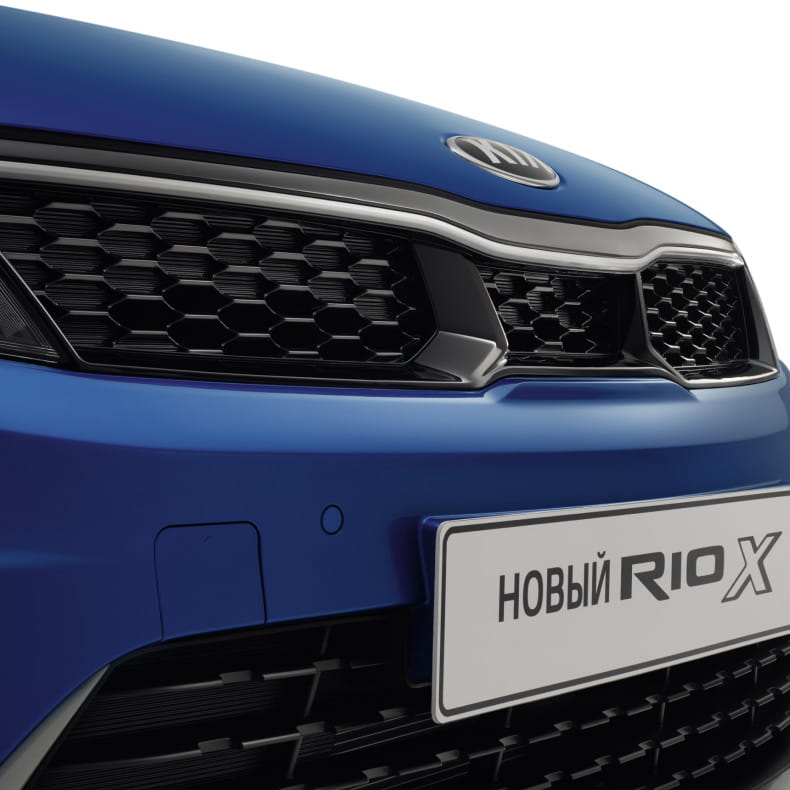 KIA

НОВЫЙ RIO X