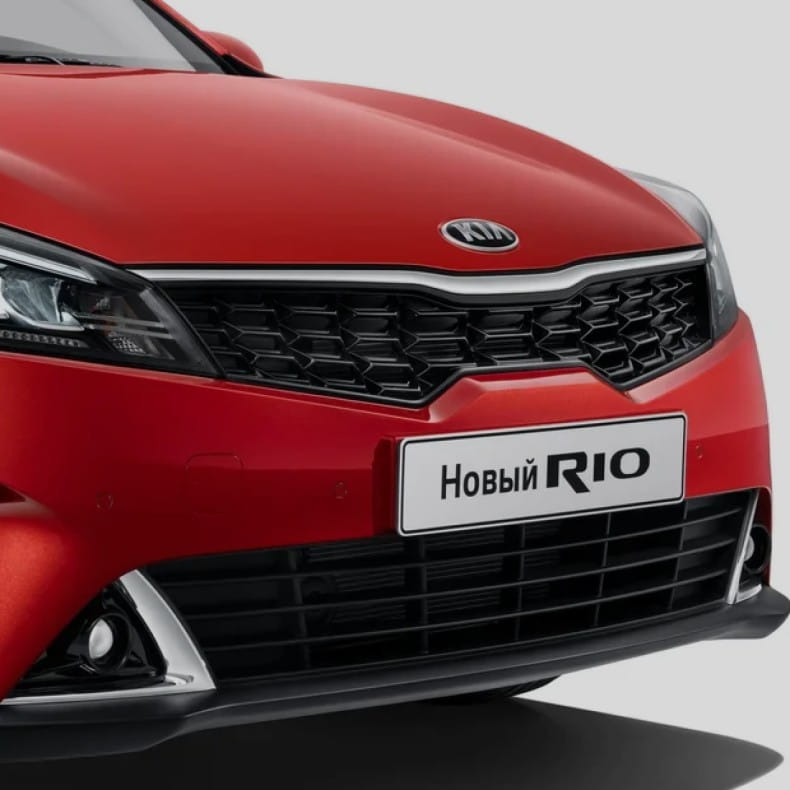 KIA

Новый RIO