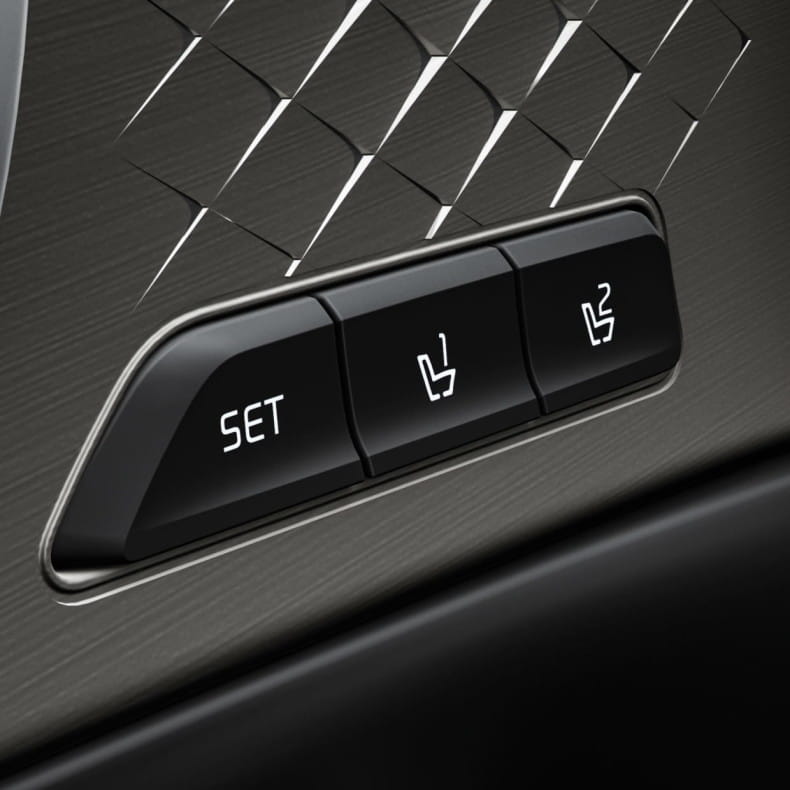 SET

1

2