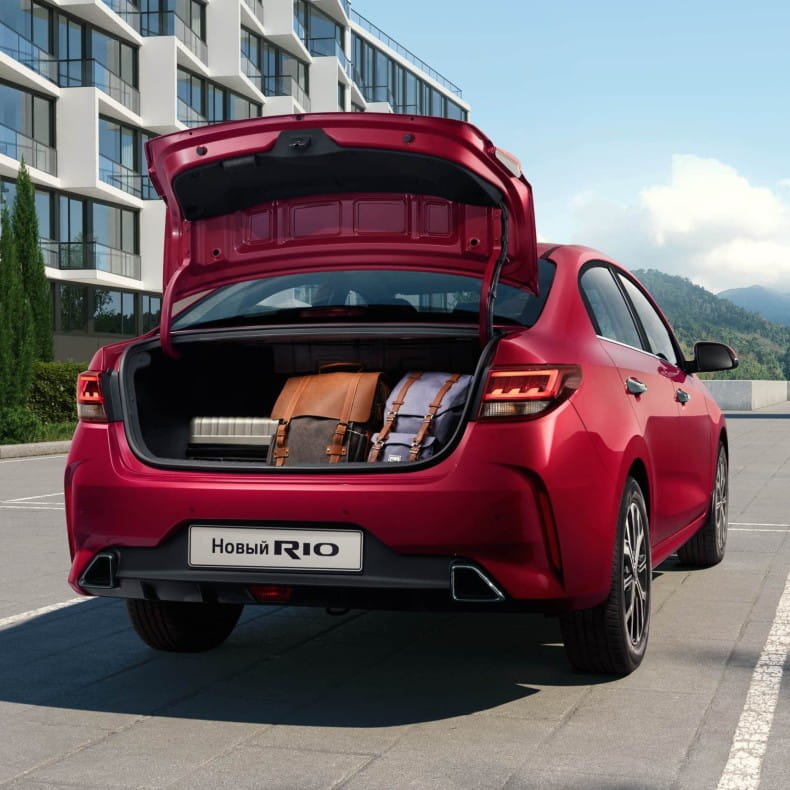 Новый RIO