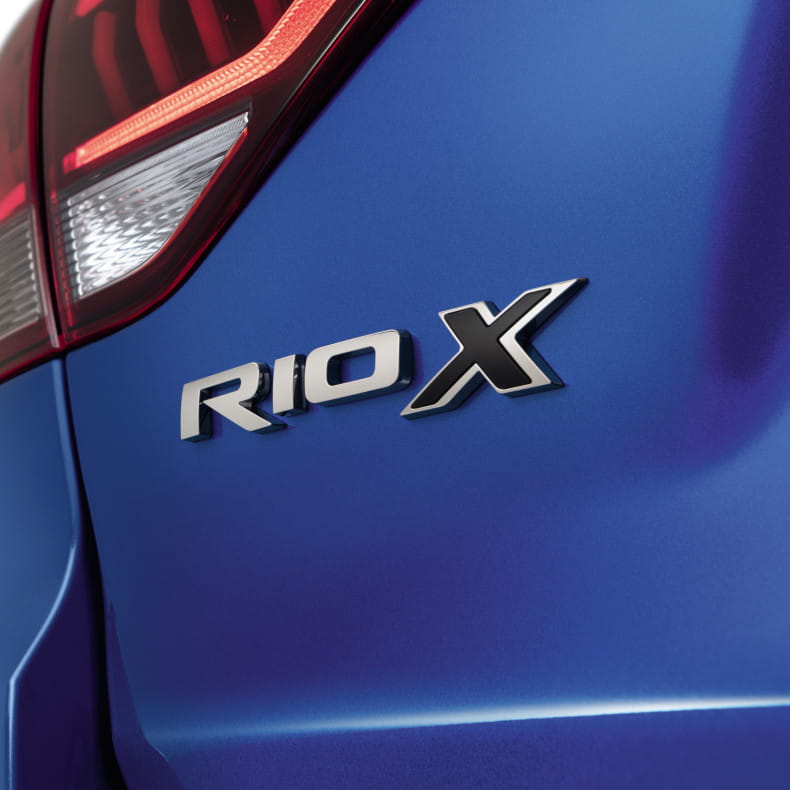 RIO X