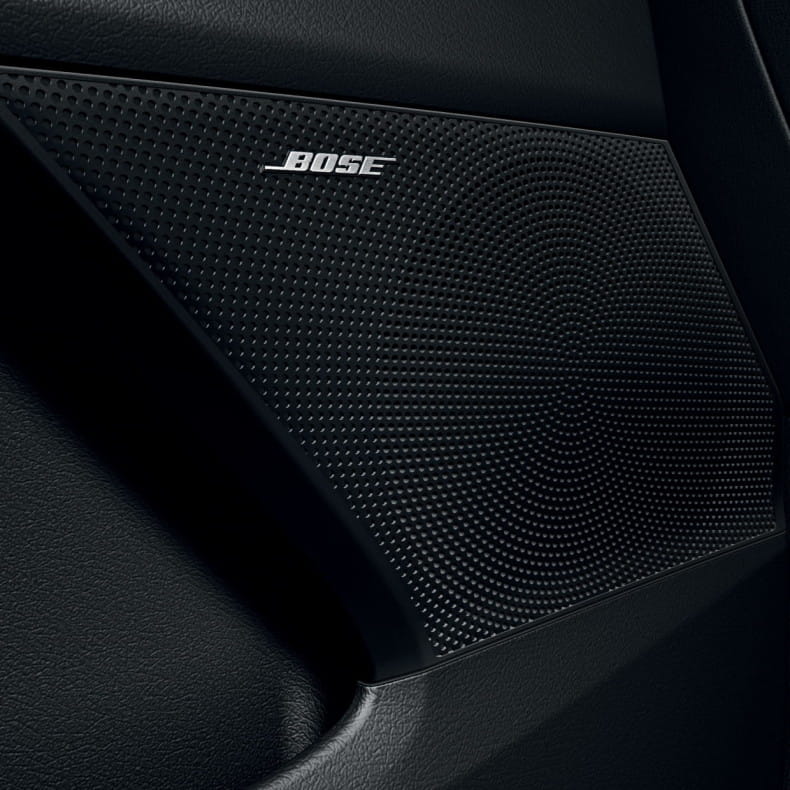 BOSE