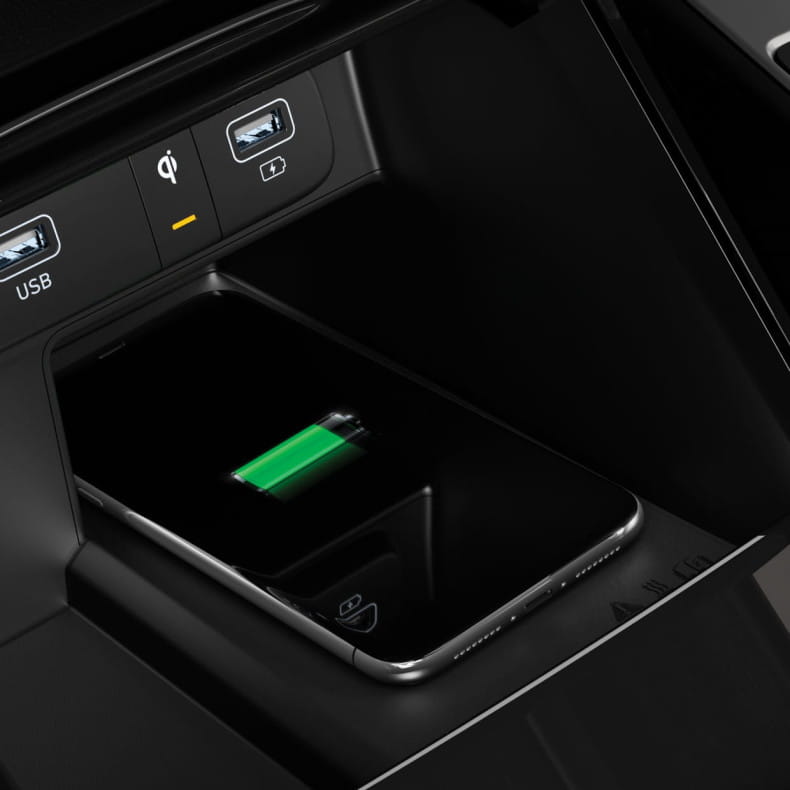 USB