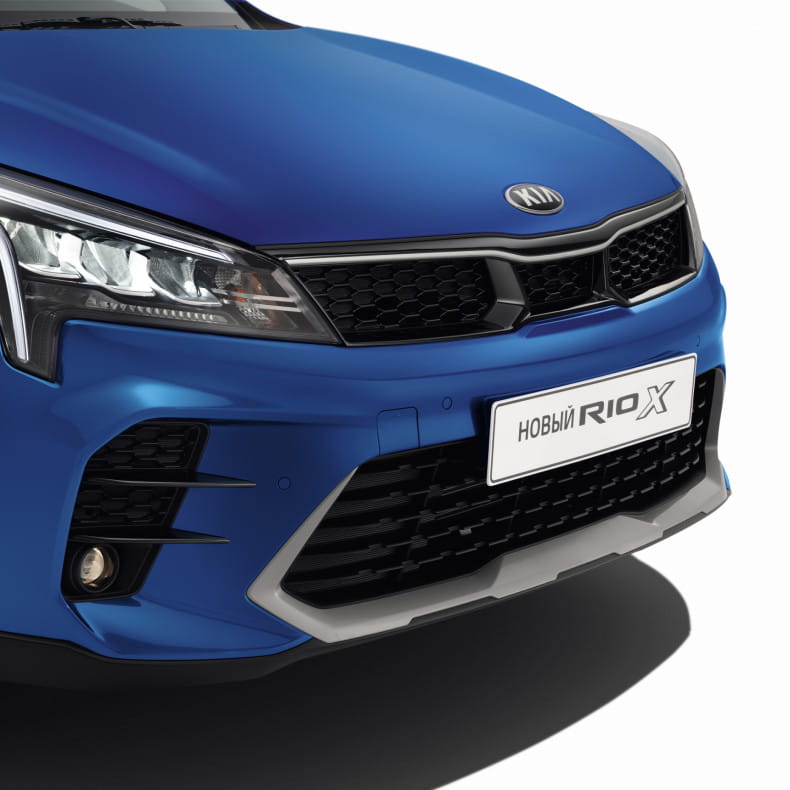 KIA

НОВЫЙ RIO X