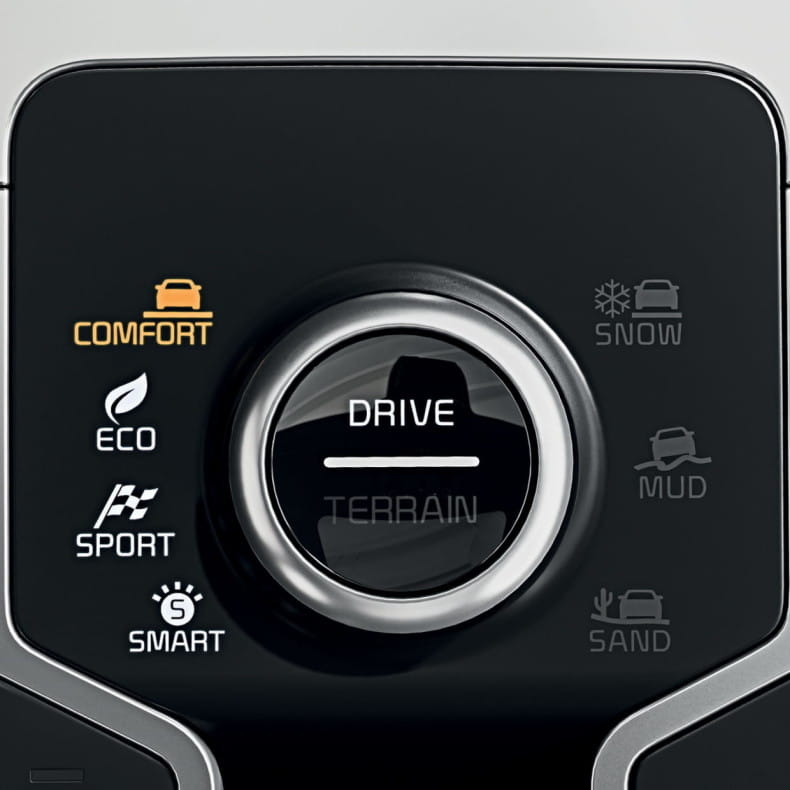 COMFORT
ECO
SPORT
S
SMART
DRIVE
TERRAIN
SNOW
MUD
SAND