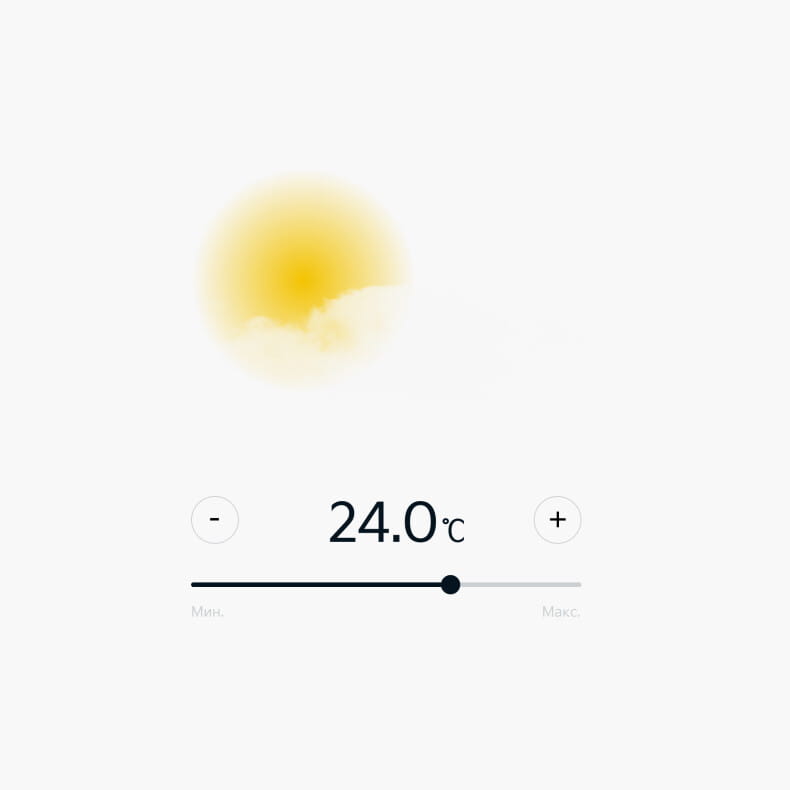 -

24.0℃

+

Мин.

Макс.