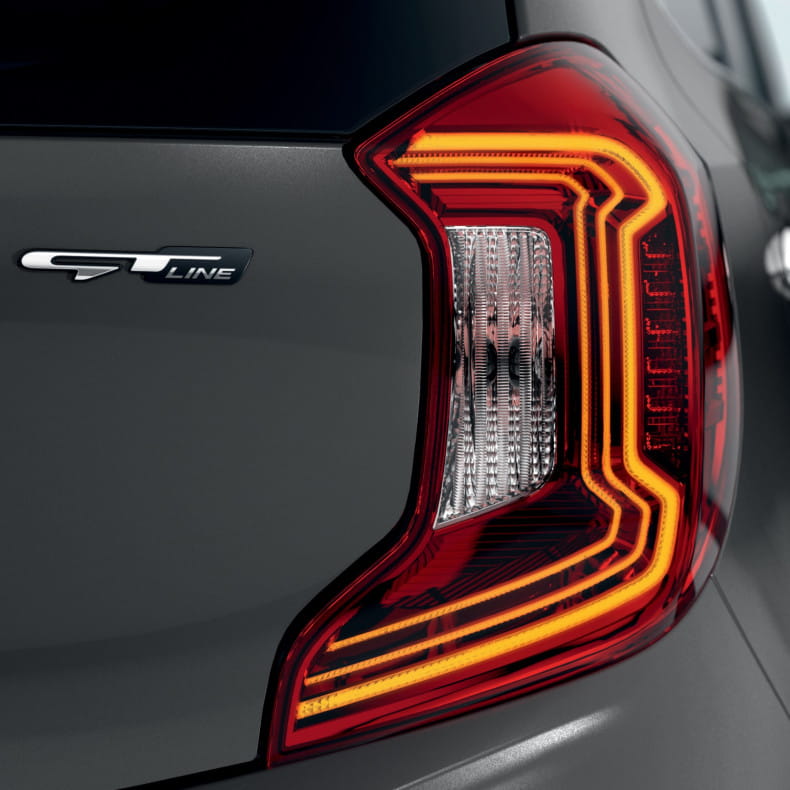 GT LINE