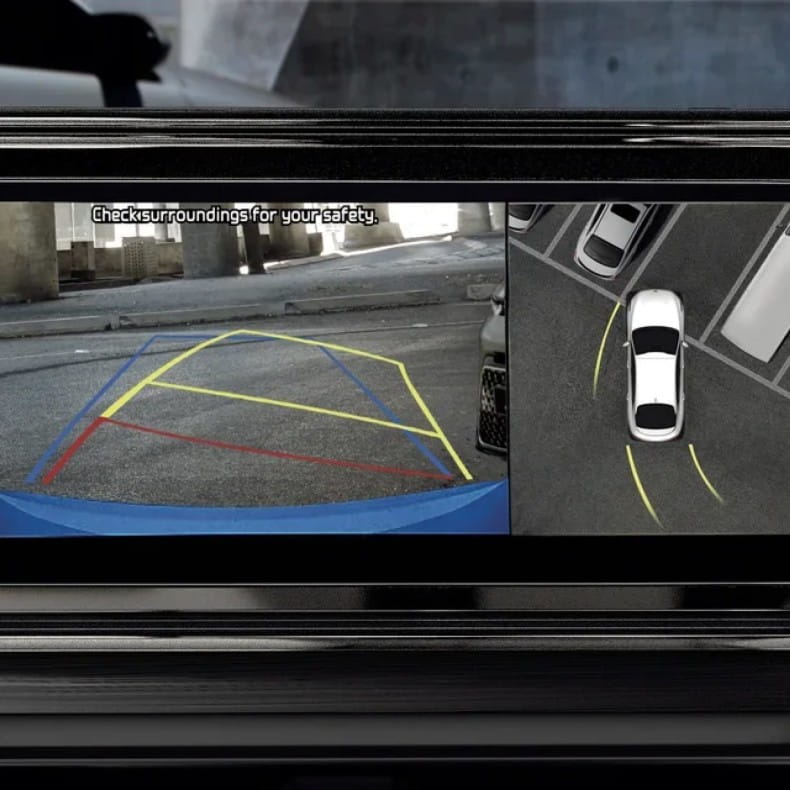 Check surroundings for your safety.